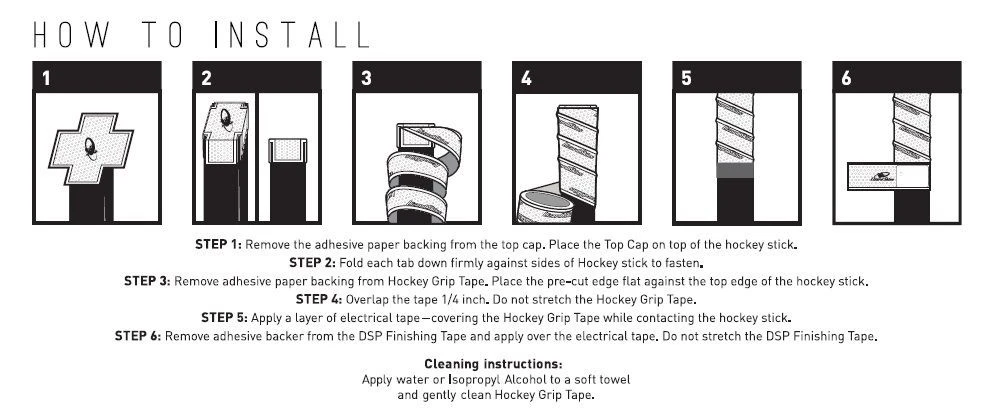 HOW TO INSTALL

1

2

3

4

5

6

STEP 1: Remove the adhesive paper backing from the top cap. Place the Top Cap on top of the hockey stick.
STEP 2: Fold each tab down firmly against sides of Hockey stick to fasten.
STEP 3: Remove adhesive paper backing from Hockey Grip Tape. Place the pre-cut edge flat against the top edge of the hockey stick.
STEP 4: Overlap the tape 1/4 inch. Do not stretch the Hockey Grip Tape.
STEP 5: Apply a layer of electrical tape—covering the Hockey Grip Tape while contacting the hockey stick.
STEP 6: Remove adhesive backer from the DSP Finishing Tape and apply over the electrical tape. Do not stretch the DSP Finishing Tape.

Cleaning instructions:
Apply water or Isopropyl Alcohol to a soft towel and gently clean Hockey Grip Tape.